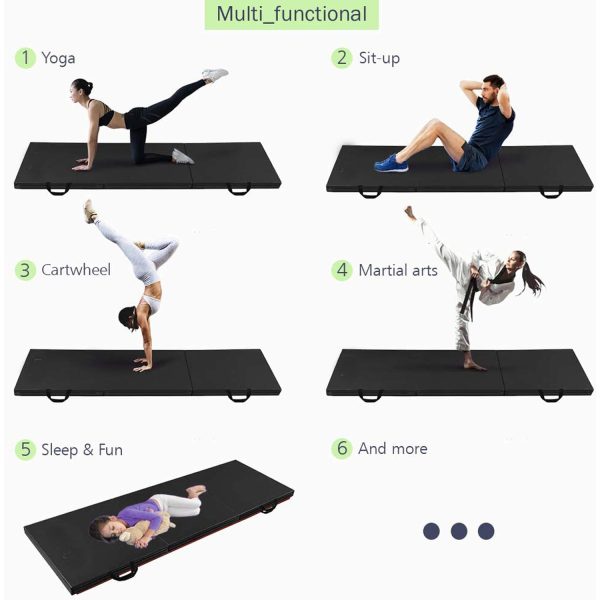 Multi_functional

1 Yoga

2 Sit-up

3 Cartwheel

4 Martial arts

5 Sleep & Fun

6 And more